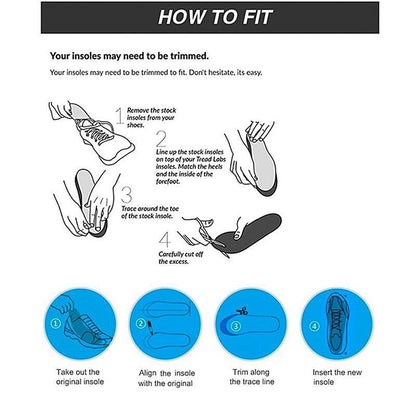 HOW TO FIT

Your insoles may need to be trimmed.

Your insoles may need to be trimmed to fit. Don't hesitate, its easy.

1 Remove the stock insoles from your shoes.

2 Line up the stock insoles on top of your Tread Labs insoles. Match the heels and the inside of the forefoot.

3 Trace around the toe of the stock insole.

4 Carefully cut off the excess.

① Take out the original insole

② Align the insole with the original

③ Trim along the trace line

④ Insert the new insole